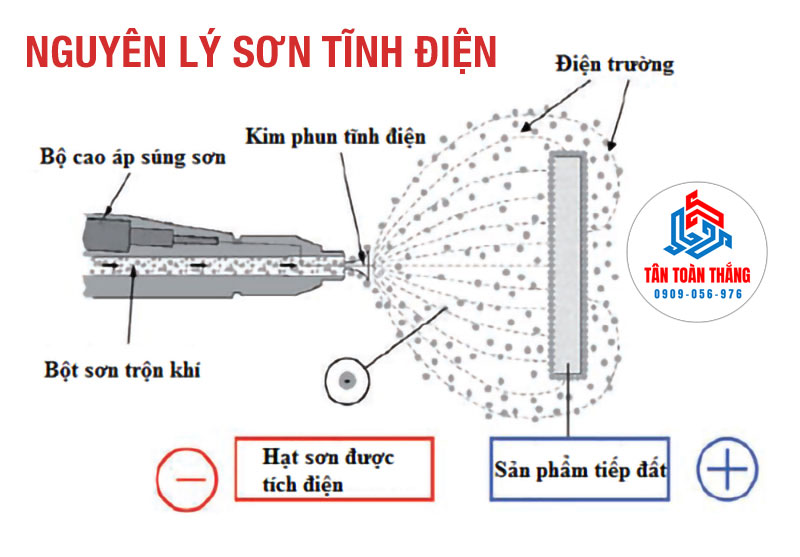 NGUYÊN LÝ SƠN TĨNH ĐIỆN

Điện trường

Kim phun tĩnh điện

Bộ cao áp súng sơn

Bột sơn trộn khí

TÂN TOÀN THẮNG
0909-056-976

Hạt sơn được tích điện

Sản phẩm tiếp đất